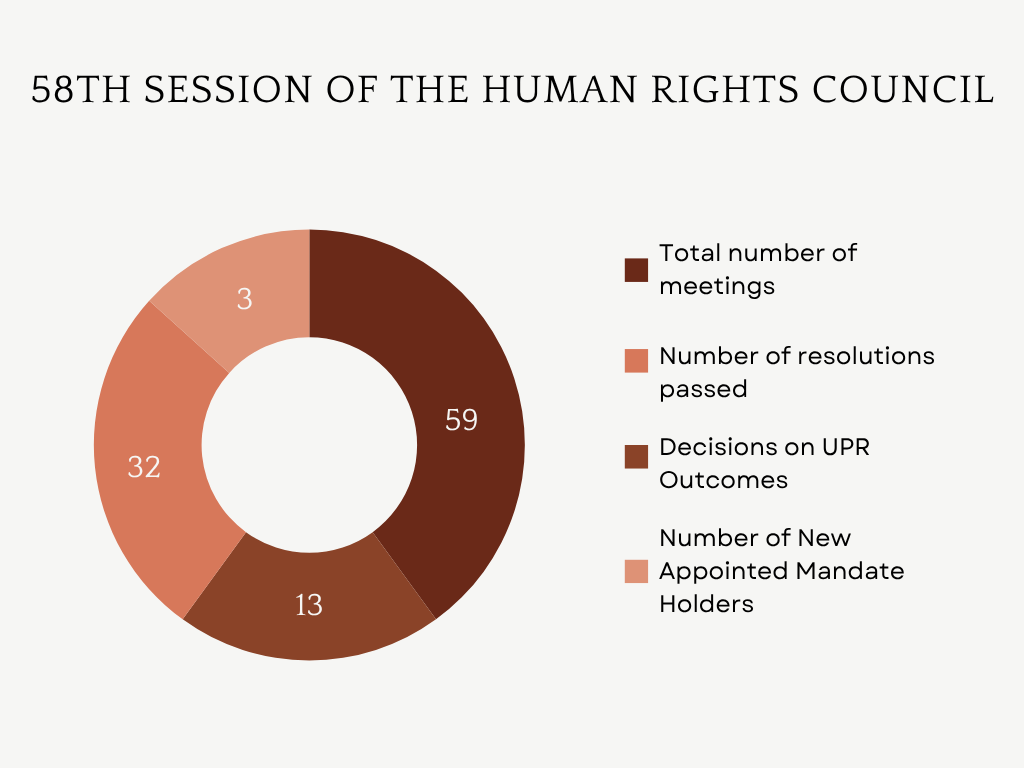 58TH SESSION OF THE HUMAN RIGHTS COUNCIL

3

59

32

13

Total number of meetings

Number of resolutions passed

Decisions on UPR Outcomes

Number of New Appointed Mandate Holders